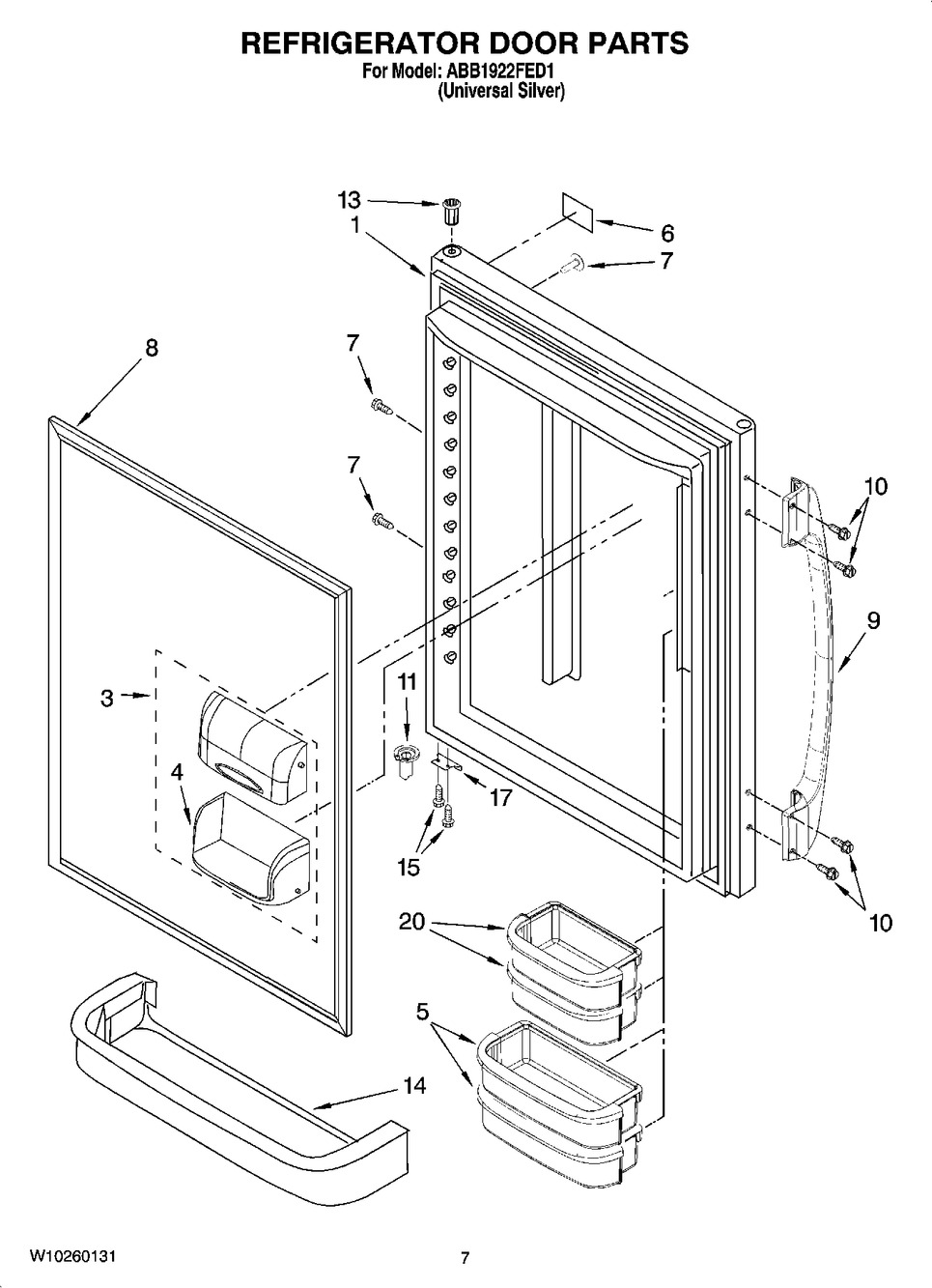 REFRIGERATOR DOOR PARTS
For Model: ABB1922FED1
(Universal Silver)

13
1
6
7
8
7
7
10
9
3
11
4
17
15
10
20
5
14

W10260131

7