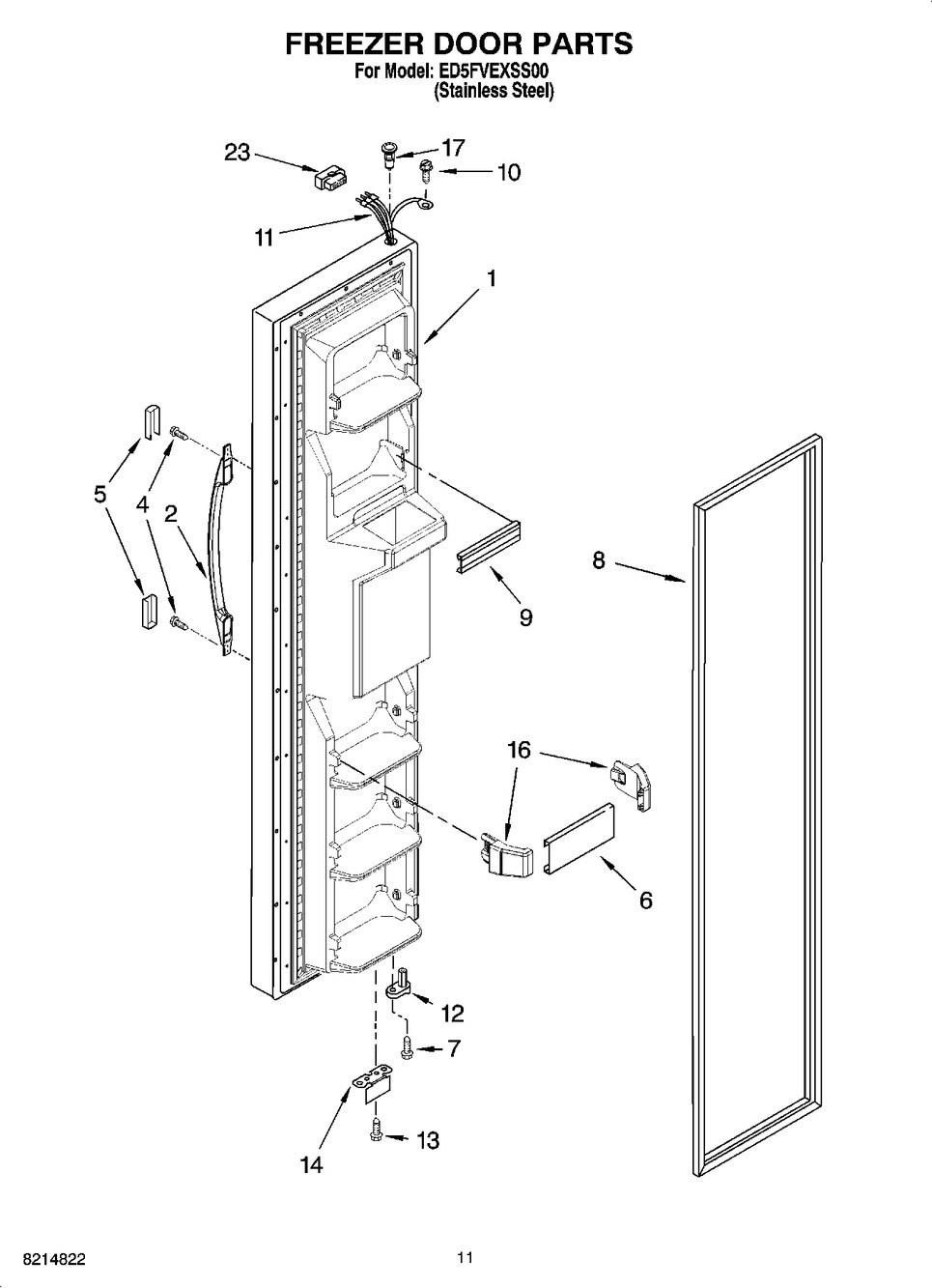 FREEZER DOOR PARTS
For Model: ED5FVEXSS00
(Stainless Steel)

23
17
10
11
1
5
4
2
8
9
16
6
12
7
14
13

8214822
11