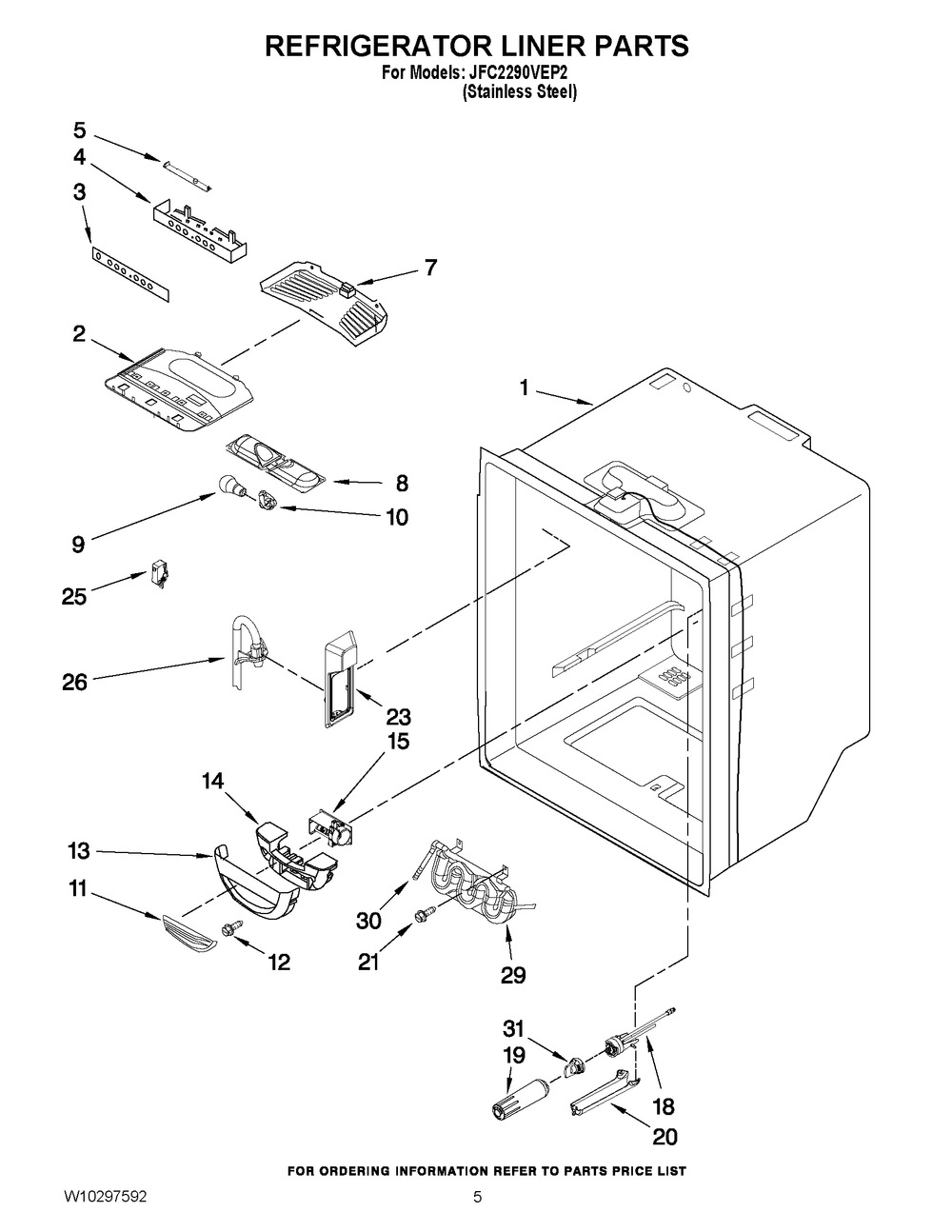 REFRIGERATOR LINER PARTS
For Models: JFC2290VEP2
(Stainless Steel)

5
4
3
7
2
1
8
9
10
25
26
23
15
14
13
11
12
30
21
29
31
19
18
20

FOR ORDERING INFORMATION REFER TO PARTS PRICE LIST

W10297592
5