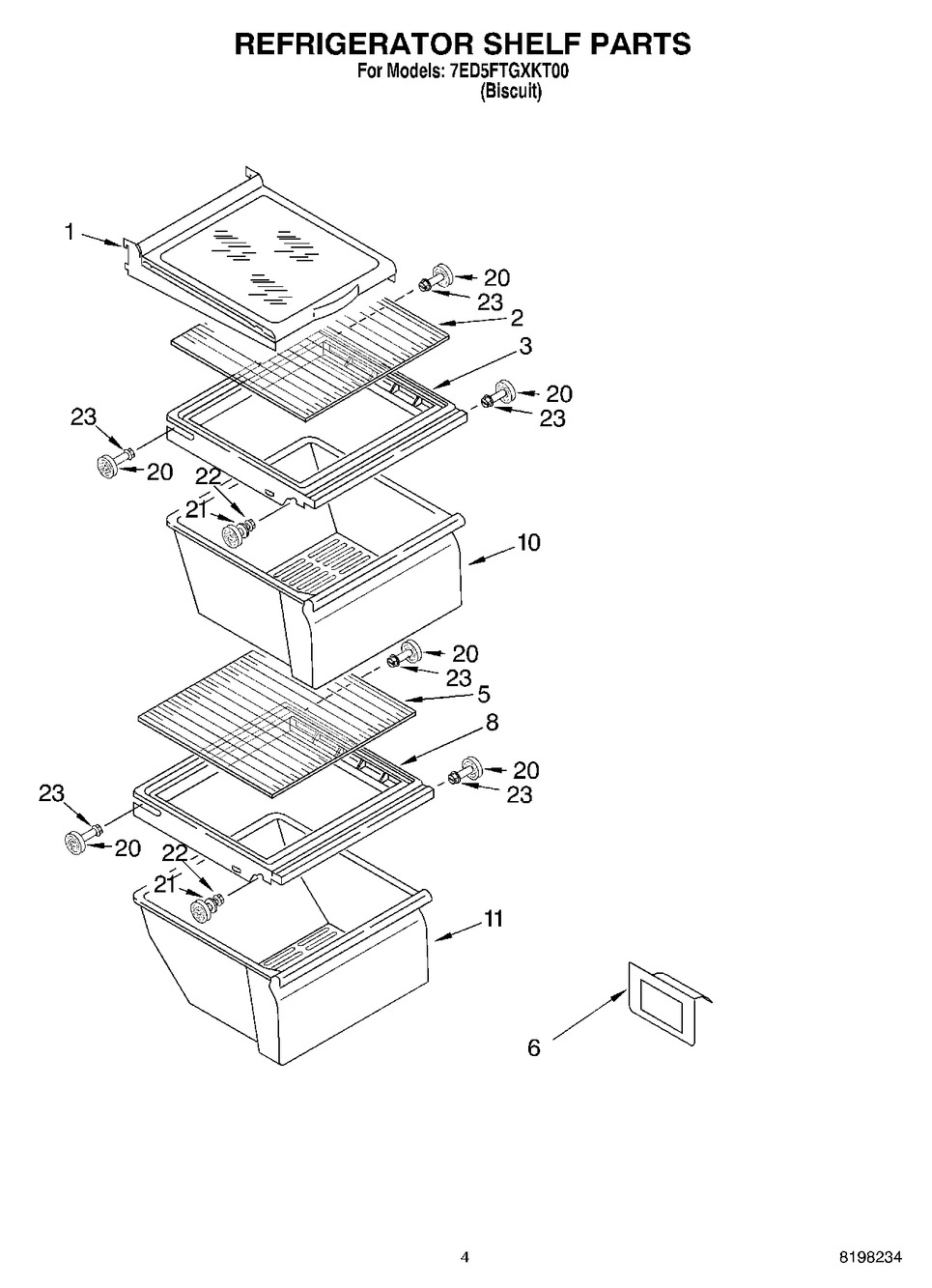 REFRIGERATOR SHELF PARTS
For Models: 7ED5FTGXKT00
(Biscuit)

1
20
23
2
3
20
23
23
20
22
21
10
20
23
5
8
20
23
23
20
22
21
11
6

4

8198234