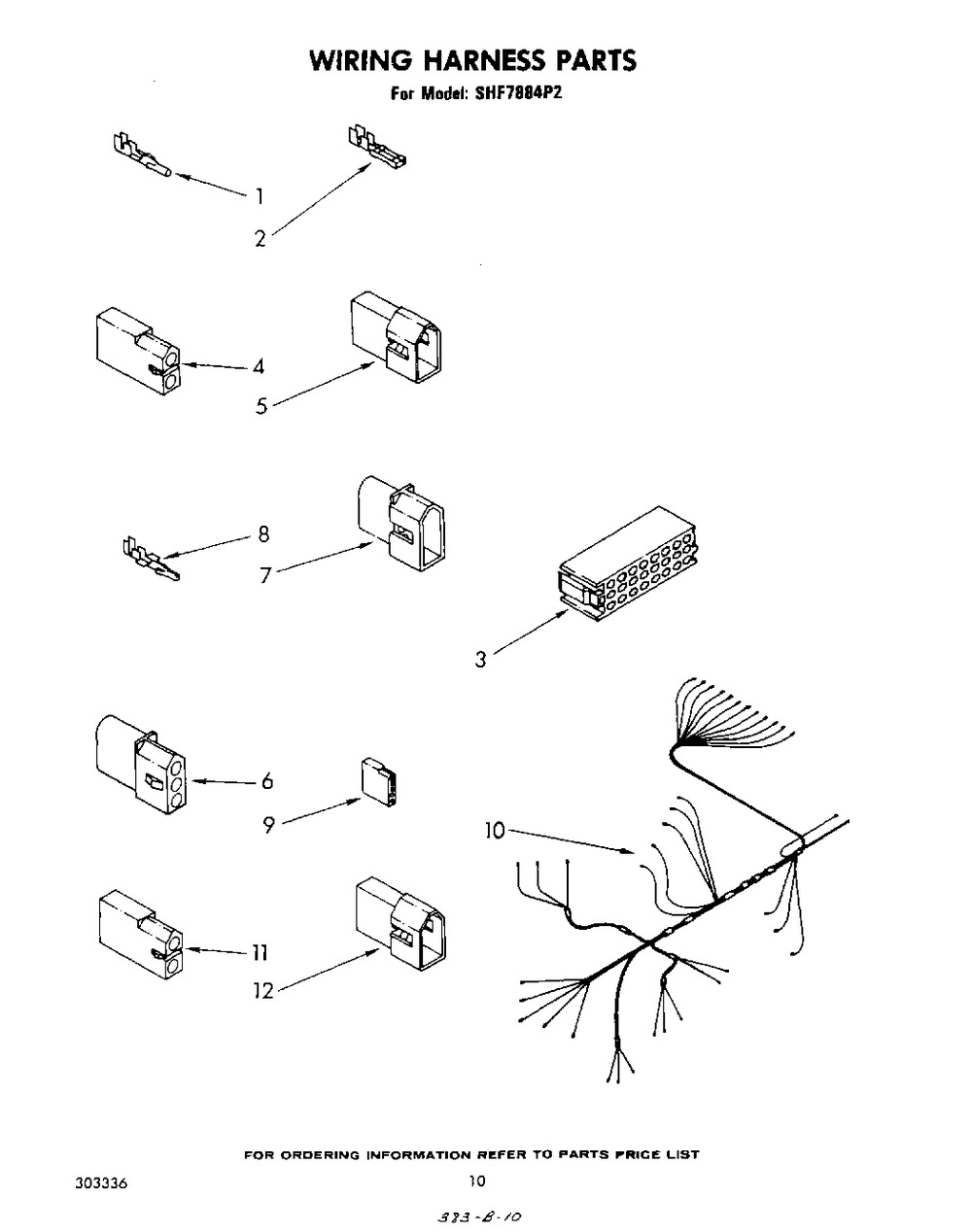 WIRING HARNESS PARTS

For Model: SHF7884P2

1

2

4

5

8

7

3

6

9

10

11

12

FOR ORDERING INFORMATION REFER TO PARTS PRICE LIST

303336

10

383-B-10