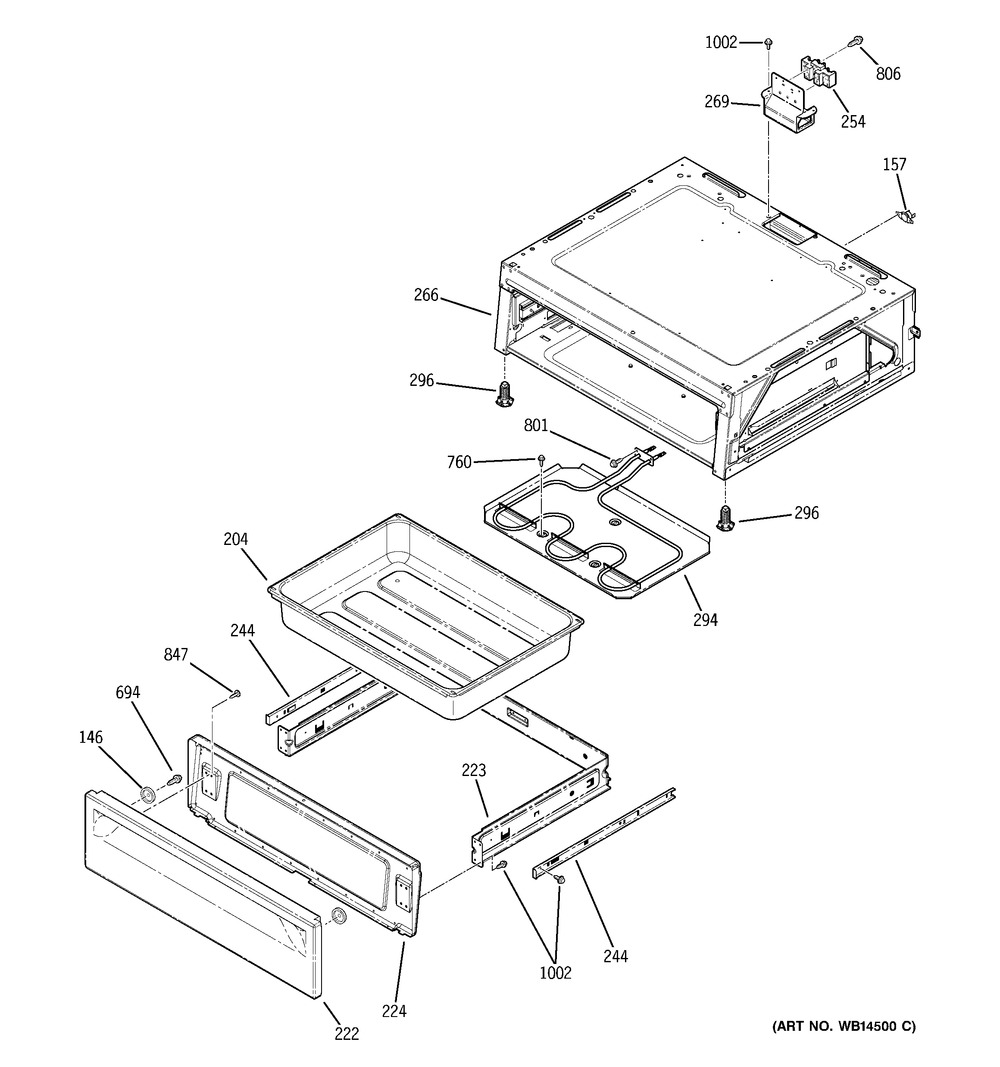 1002
806
269
254
157
266
296
801
760
296
204
294
244
847
694
146
223
1002
244
224
222
(ART NO. WB14500 C)