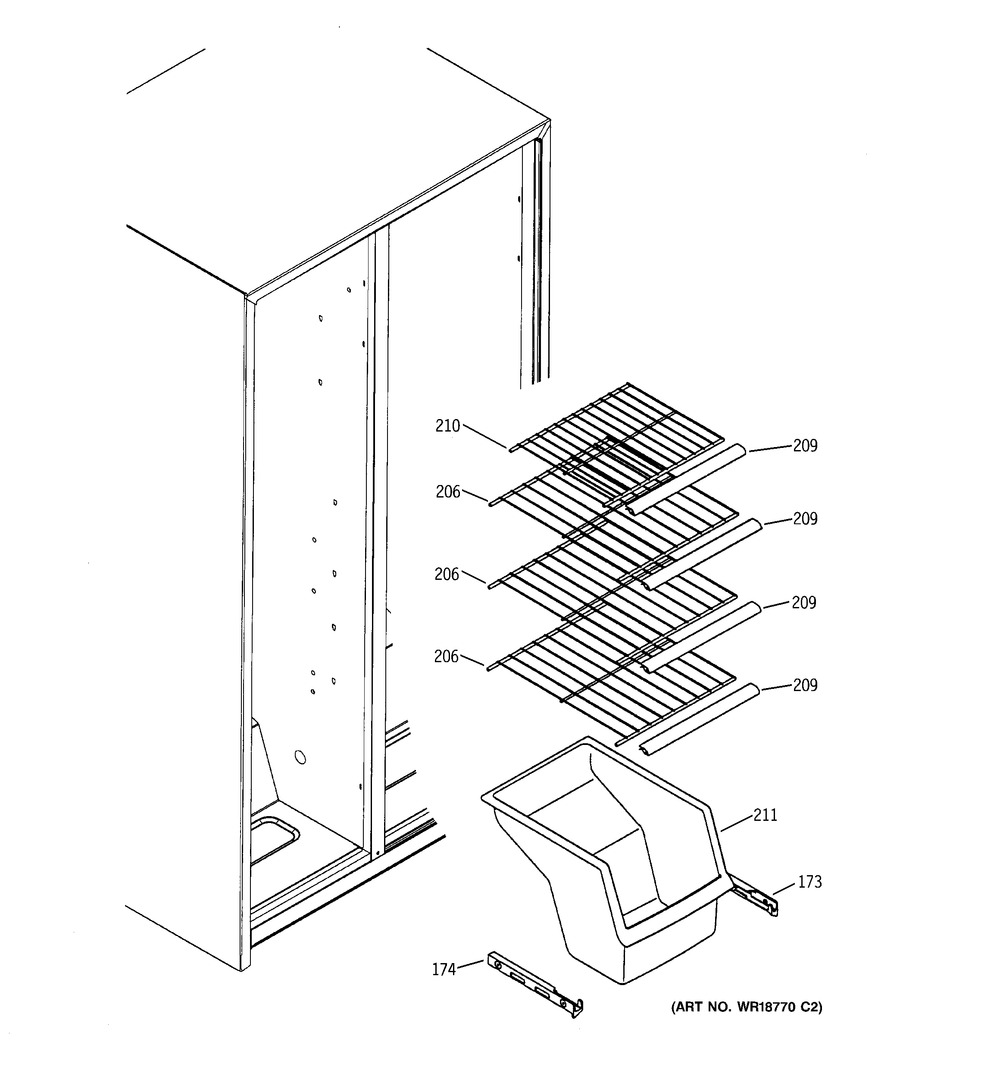 210
209
206
209
206
209
206
209
211
173
174
(ART NO. WR18770 C2)