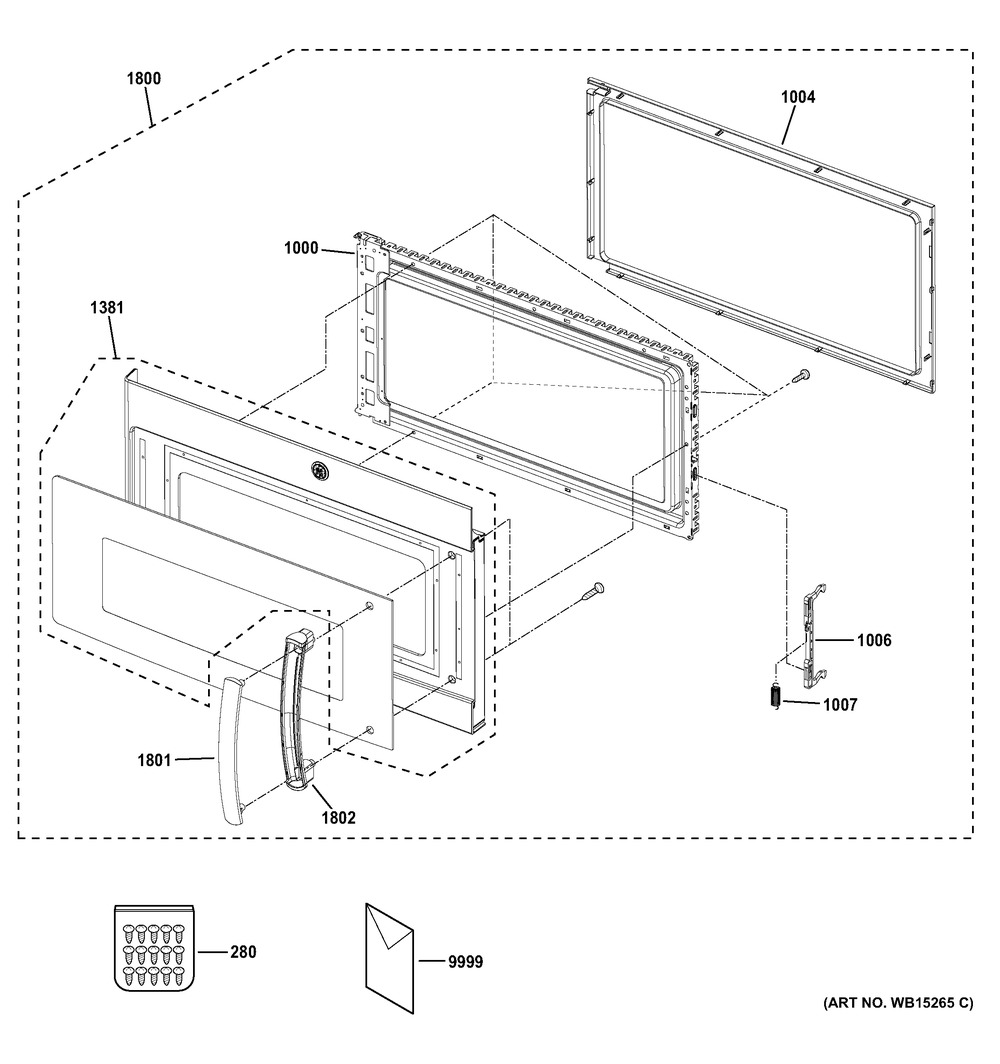 1800
1004
1000
1381
1006
1007
1801
1802
280
9999
(ART NO. WB15265 C)