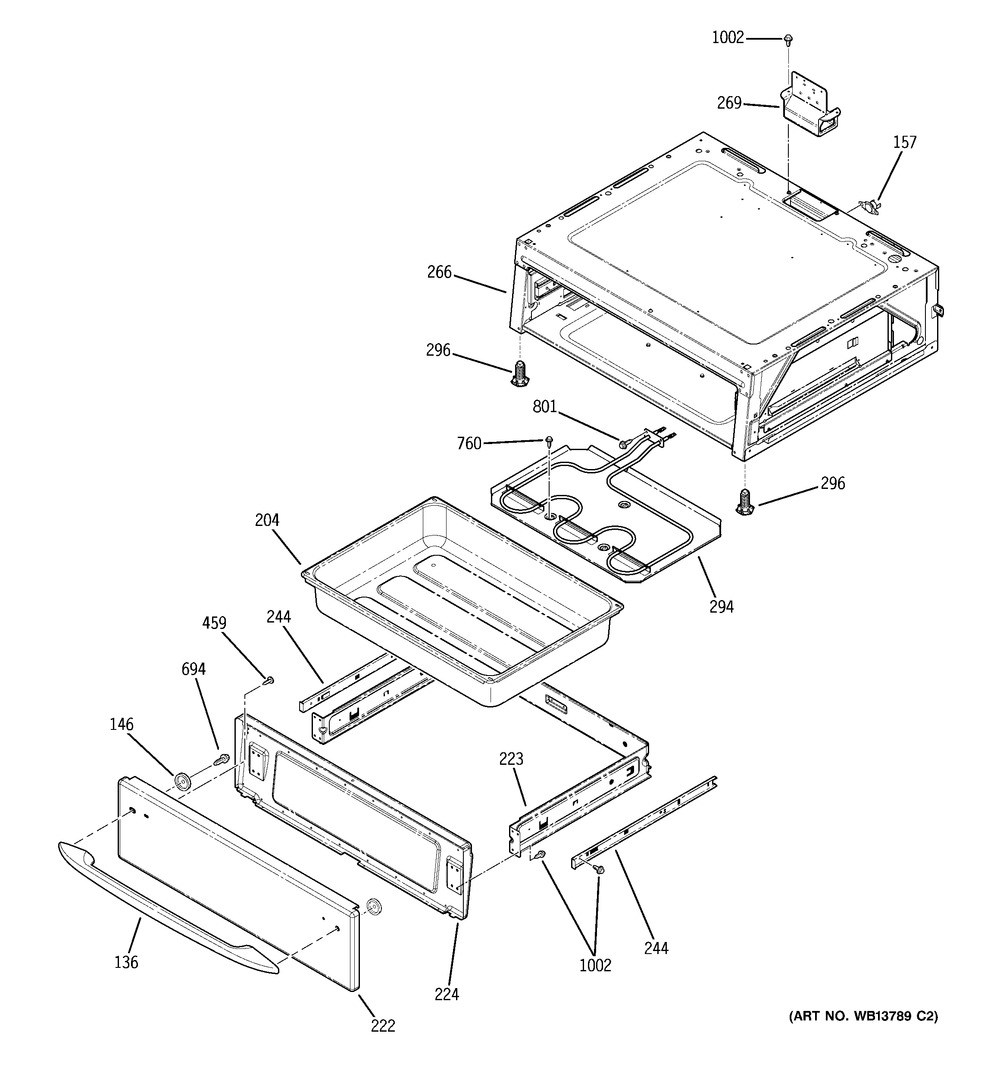 1002
269
157
266
296
801
760
296
204
294
459
244
694
146
223
136
224
1002
244
222
(ART NO. WB13789 C2)